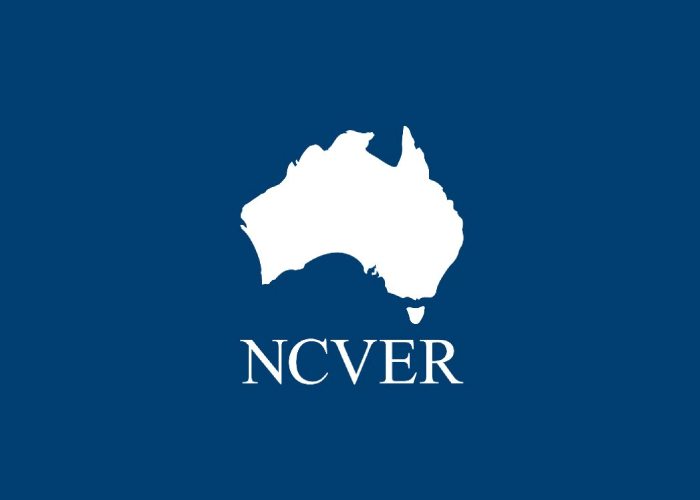 NCVER